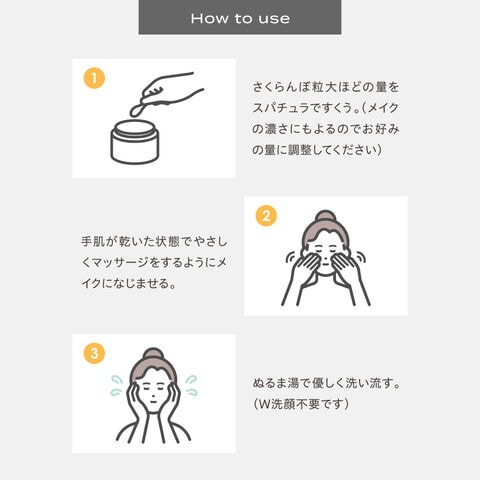 How to use

1

さくらんぼ粒大ほどの量をスパチュラですくう。(メイクの濃さにもよるのでお好みの量に調整してください)

2

手肌が乾いた状態でやさしくマッサージをするようにメイクになじませる。

3

ぬるま湯で優しく洗い流す。(W洗顔不要です)