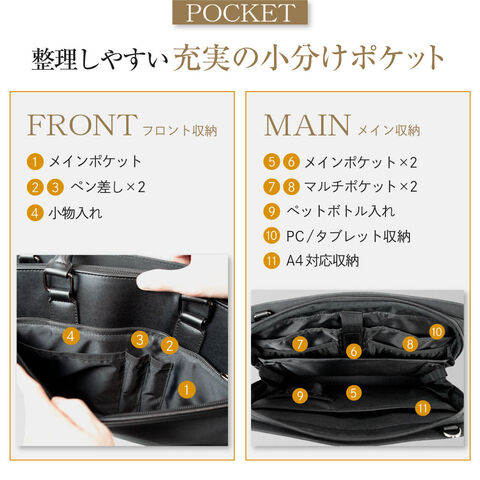 POCKET

整理しやすい充実の小分けポケット

FRONT フロント収納

1 メインポケット
2 3 ペン差し×2
4 小物入れ

4 3 2 1

MAIN メイン収納

5 6 メインポケット×2
7 8 マルチポケット×2
9 ペットボトル入れ
10 PC/タブレット収納
11 A4対応収納

10 7 6 8 9 5 11