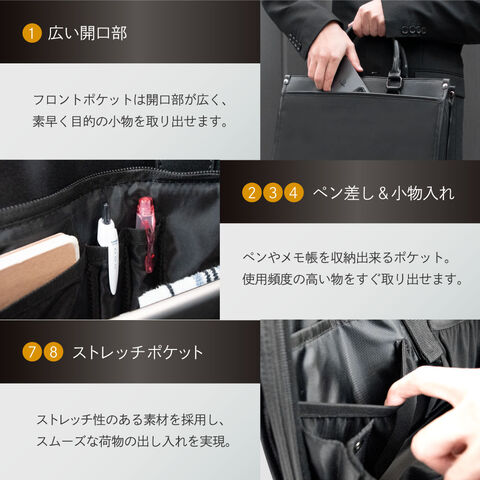 1 広い開口部

フロントポケットは開口部が広く、素早く目的の小物を取り出せます。

2 3 4 ペン差し＆小物入れ

ペンやメモ帳を収納出来るポケット。使用頻度の高い物をすぐ取り出せます。

7 8 ストレッチポケット

ストレッチ性のある素材を採用し、スムーズな荷物の出し入れを実現。