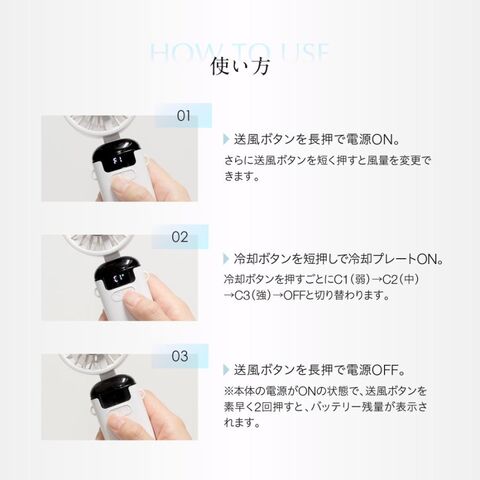 HOW TO USE
使い方

01

送風ボタンを長押で電源ON。

さらに送風ボタンを短く押すと風量を変更できます。

02

冷却ボタンを短押しで冷却プレートON。

冷却ボタンを押すごとにC1（弱）→C2（中）→C3（強）→OFFと切り替わります。

03

送風ボタンを長押で電源OFF。

※本体の電源がONの状態で、送風ボタンを素早く2回押すと、バッテリー残量が表示されます。