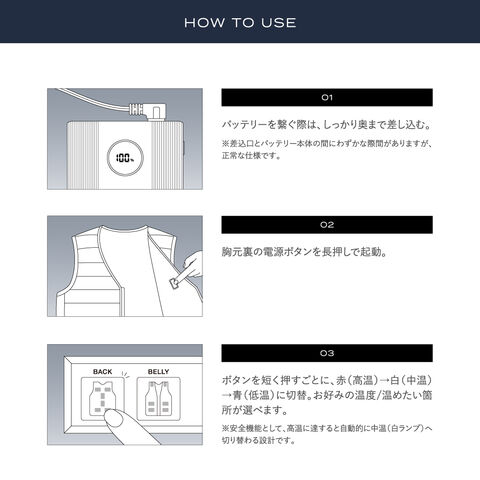 HOW TO USE

100%

01

バッテリーを繋ぐ際は、しっかり奥まで差し込む。

※差込口とバッテリー本体の間にわずかな隙間がありますが、正常な仕様です。

02

胸元裏の電源ボタンを長押しで起動。

BACK

BELLY

03

ボタンを短く押すごとに、赤（高温）→白（中温）→青（低温）に切替。お好みの温度/温めたい箇所が選べます。

※安全機能として、高温に達すると自動的に中温（白ランプ）へ切り替わる設計です。