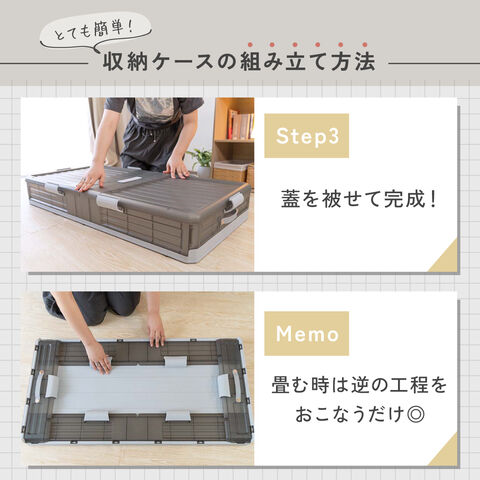 とても簡単!

収納ケースの組み立て方法

Step3

蓋を被せて完成!

Memo

畳む時は逆の工程をおこなうだけ◎