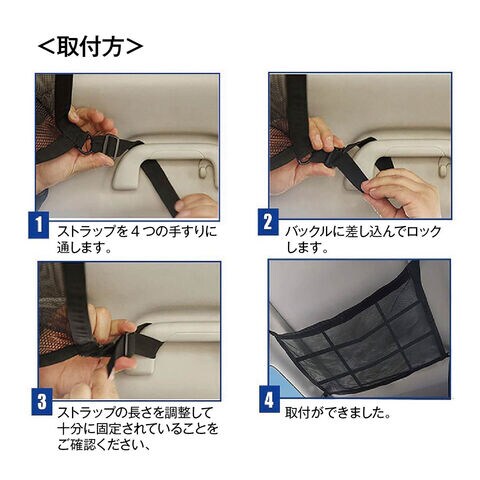 ＜取付方＞

1 ストラップを４つの手すりに通します。

2 バックルに差し込んでロックします。

3 ストラップの長さを調整して十分に固定されていることをご確認ください、

4 取付ができました。