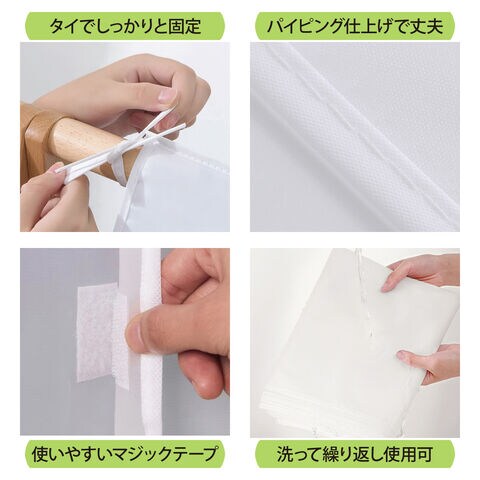 タイでしっかりと固定

パイピング仕上げで丈夫

使いやすいマジックテープ

洗って繰り返し使用可