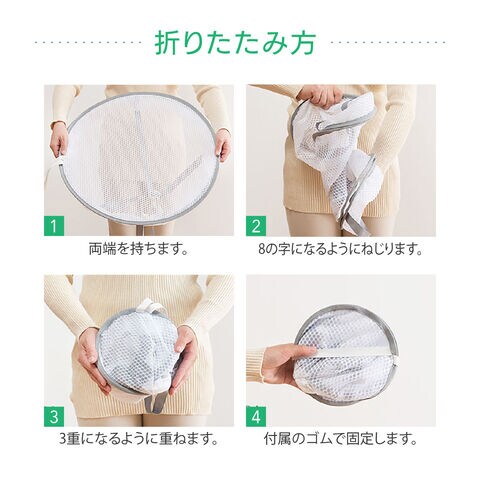 折りたたみ方

1
両端を持ちます。

2
8の字になるようにねじります。

3
3重になるように重ねます。

4
付属のゴムで固定します。