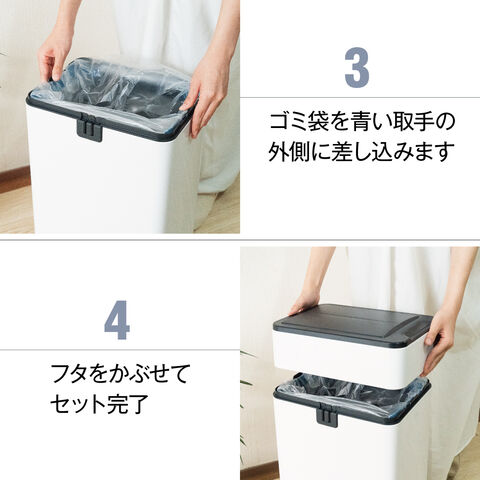 3

ゴミ袋を青い取手の外側に差し込みます

4

フタをかぶせてセット完了