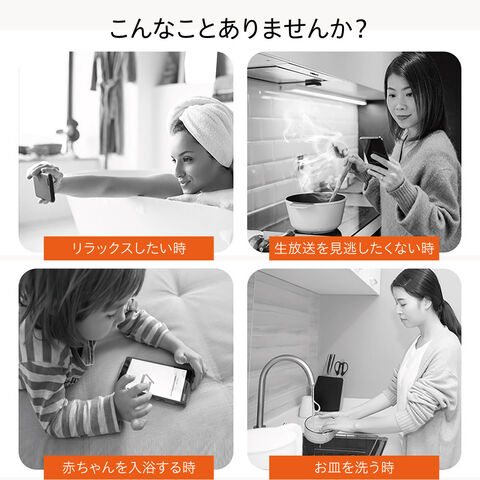 こんなことありませんか？

リラックスしたい時

生放送を見逃したくない時

赤ちゃんを入浴する時

お皿を洗う時