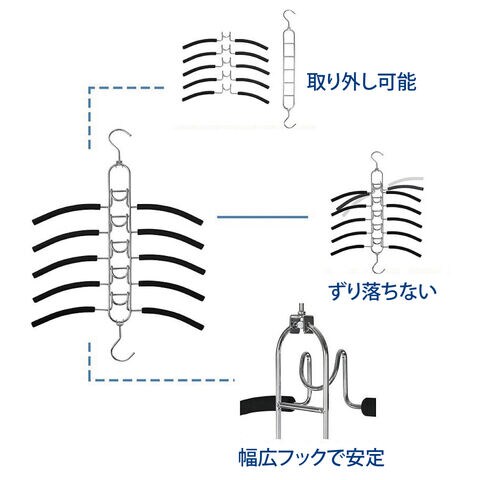 取り外し可能

ずり落ちない

幅広フックで安定