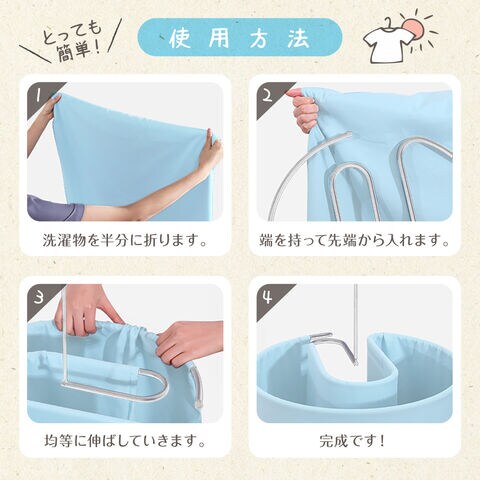 とっても簡単!

使用方法

1
洗濯物を半分に折ります。

2
端を持って先端から入れます。

3
均等に伸ばしていきます。

4
完成です!