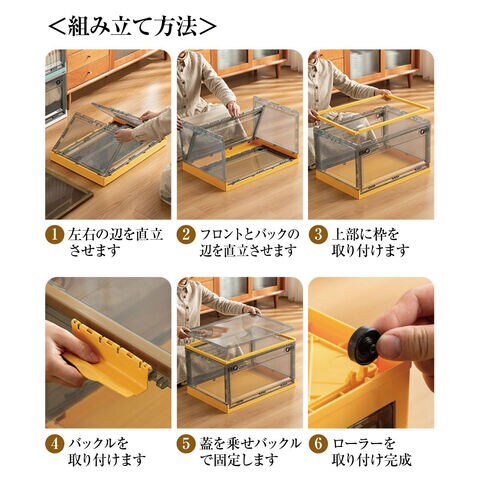 ＜組み立て方法＞

1 左右の辺を直立させます

2 フロントとバックの辺を直立させます

3 上部に枠を取り付けます

4 バックルを取り付けます

5 蓋を乗せバックルで固定します

6 ローラーを取り付け完成