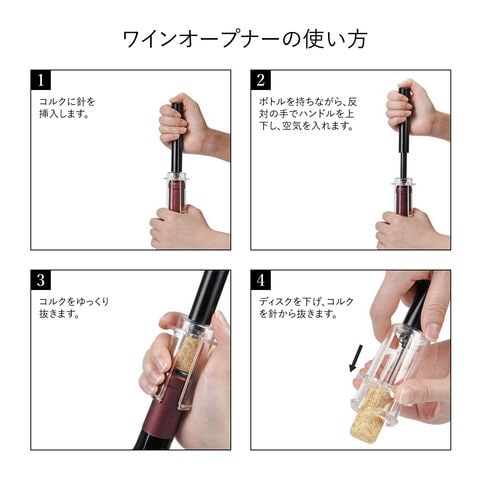 ワインオープナーの使い方

1
コルクに針を挿入します。

2
ボトルを持ちながら、反対の手でハンドルを上下し、空気を入れます。

3
コルクをゆっくり抜きます。

4
ディスクを下げ、コルクを針から抜きます。