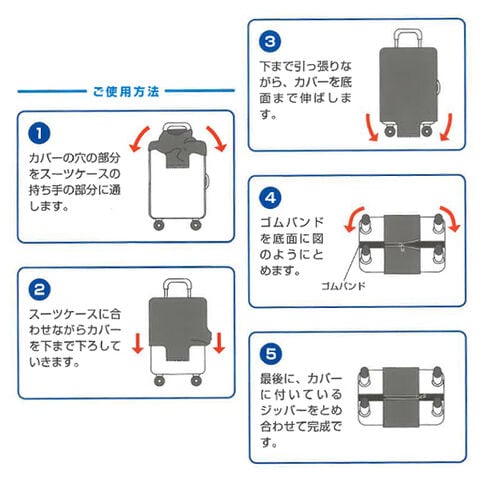 ご使用方法

1
カバーの穴の部分をスーツケースの持ち手の部分に通します。

2
スーツケースに合わせながらカバーを下まで下ろしていきます。

3
下まで引っ張りながら、カバーを底面まで伸ばします。

4
ゴムバンドを底面に図のようにとめます。

ゴムバンド

5
最後に、カバーに付いているジッパーをとめ合わせて完成です。