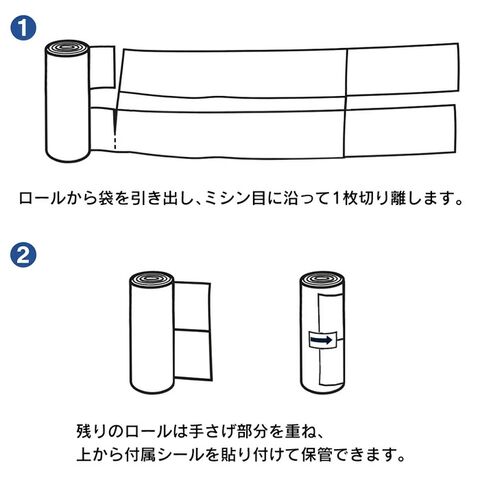 1

ロールから袋を引き出し、ミシン目に沿って1枚切り離します。

2

残りのロールは手さげ部分を重ね、
上から付属シールを貼り付けて保管できます。