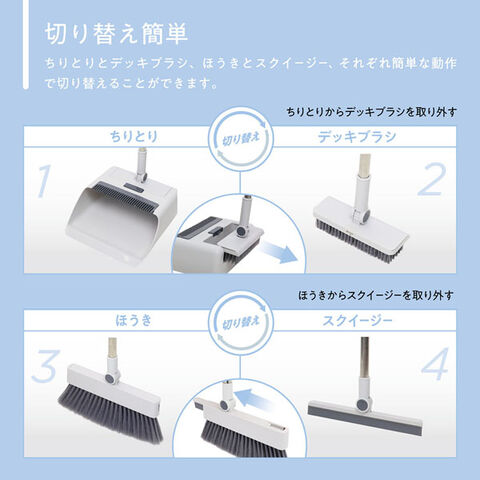 切り替え簡単

ちりとりとデッキブラシ、ほうきとスクイージー、それぞれ簡単な動作で切り替えることができます。

ちりとりからデッキブラシを取り外す

ちりとり

切り替え

デッキブラシ

1

2

ほうきからスクイージーを取り外す

ほうき

切り替え

スクイージー

3

4