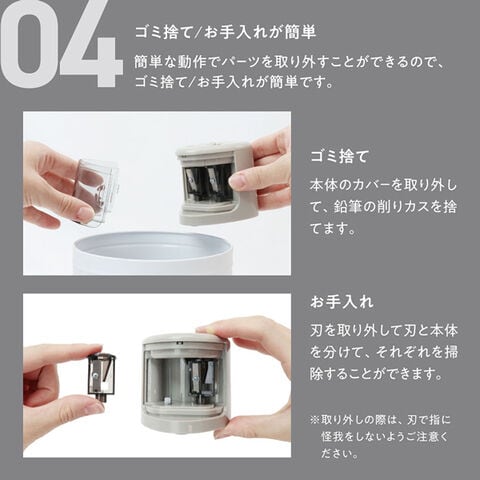 04

ゴミ捨て/お手入れが簡単

簡単な動作でパーツを取り外すことができるので、ゴミ捨て/お手入れが簡単です。

ゴミ捨て

本体のカバーを取り外して、鉛筆の削りカスを捨てます。

お手入れ

刃を取り外して刃と本体を分けて、それぞれを掃除することができます。

※取り外しの際は、刃で指に怪我をしないようご注意ください。