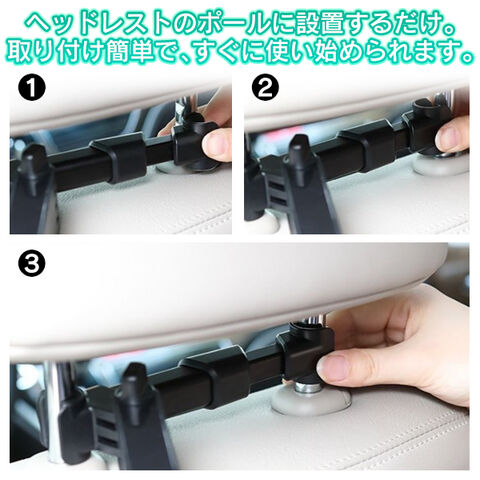 ヘッドレストのポールに設置するだけ。
取り付け簡単で、すぐに使い始められます。

❶

❷

❸