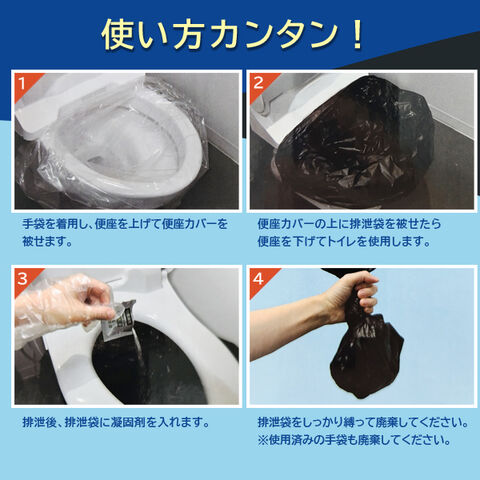 使い方カンタン！

1

手袋を着用し、便座を上げて便座カバーを被せます。

2

便座カバーの上に排泄袋を被せたら便座を下げてトイレを使用します。

3

排泄後、排泄袋に凝固剤を入れます。

4

排泄袋をしっかり縛って廃棄してください。
※使用済みの手袋も廃棄してください。