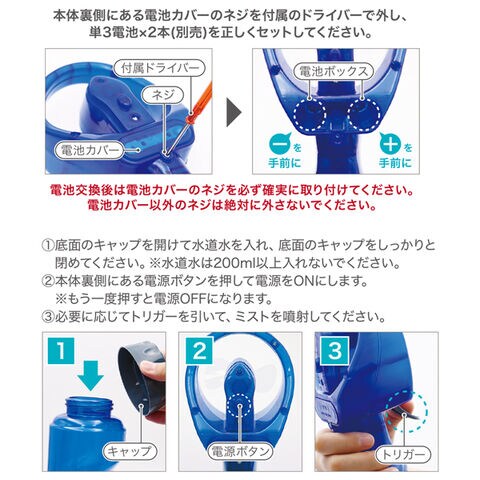 本体裏側にある電池カバーのネジを付属のドライバーで外し、単3電池×2本(別売)を正しくセットしてください。

付属ドライバー
ネジ
電池カバー

電池ボックス
ーを手前に
+を手前に

電池交換後は電池カバーのネジを必ず確実に取り付けてください。
電池カバー以外のネジは絶対に外さないでください。

①底面のキャップを開けて水道水を入れ、底面のキャップをしっかりと閉めてください。※水道水は200ml以上入れないでください。
②本体裏側にある電源ボタンを押して電源をONにします。
※もう一度押すと電源OFFになります。
③必要に応じてトリガーを引いて、ミストを噴射してください。

1
キャップ

2
電源ボタン

3
トリガー