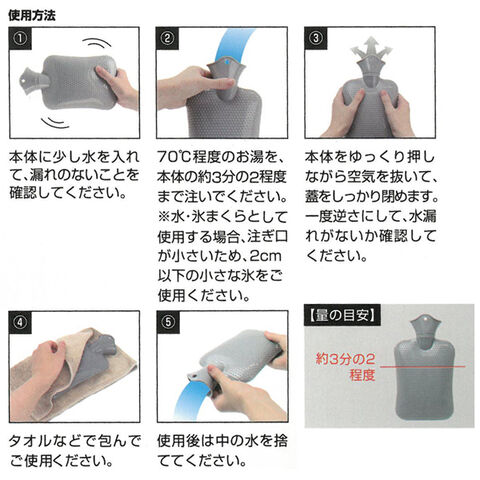 使用方法

①

本体に少し水を入れて、漏れのないことを確認してください。

②

70℃程度のお湯を、本体の約3分の2程度まで注いでください。
※水・氷まくらとして使用する場合、注ぎ口が小さいため、2cm以下の小さな氷をご使用ください。

③

本体をゆっくり押しながら空気を抜いて、蓋をしっかり閉めます。一度逆さにして、水漏れがないか確認してください。

④

タオルなどで包んでご使用ください。

⑤

使用後は中の水を捨ててください。

【量の目安】

約3分の2程度