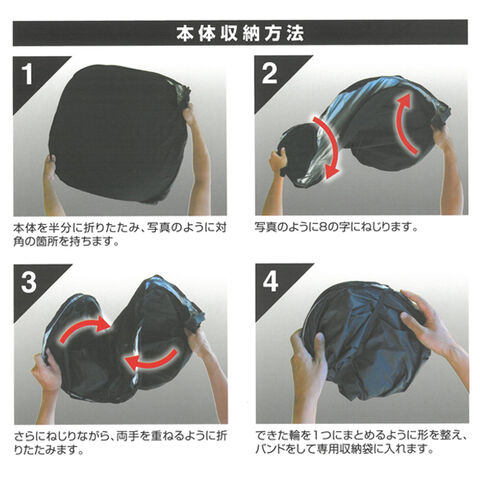 本体収納方法

1

本体を半分に折りたたみ、写真のように対角の箇所を持ちます。

2

写真のように8の字にねじります。

3

さらにねじりながら、両手を重ねるように折りたたみます。

4

できた輪を1つにまとめるように形を整え、バンドをして専用収納袋に入れます。