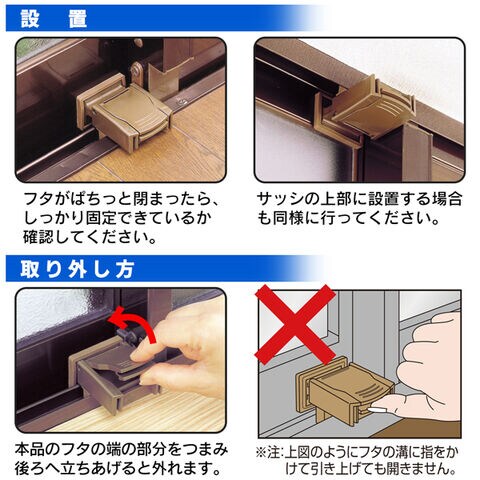 設　置

フタがぱちっと閉まったら、しっかり固定できているか確認してください。

サッシの上部に設置する場合も同様に行ってください。

取り外し方

本品のフタの端の部分をつまみ後ろへ立ちあげると外れます。

※注:上図のようにフタの溝に指をかけて引き上げても開きません。