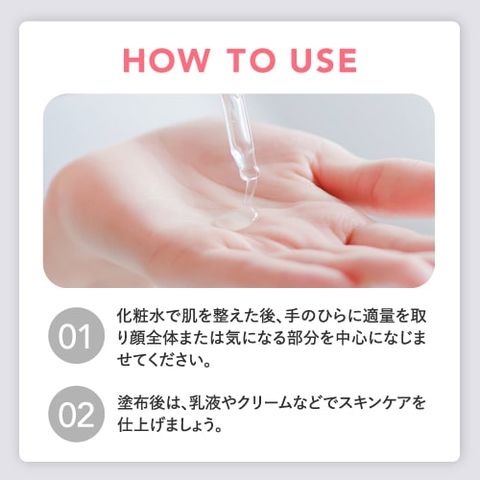 HOW TO USE

01
化粧水で肌を整えた後、手のひらに適量を取り顔全体または気になる部分を中心になじませてください。

02
塗布後は、乳液やクリームなどでスキンケアを仕上げましょう。