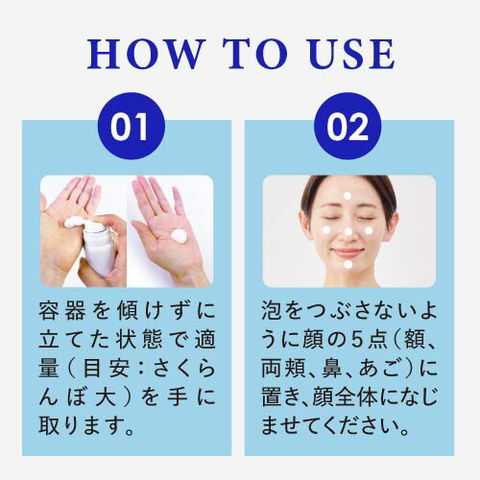 HOW TO USE

01

容器を傾けずに立てた状態で適量（目安：さくらんぼ大）を手に取ります。

02

泡をつぶさないように顔の5点（額、両頬、鼻、あご）に置き、顔全体になじませてください。