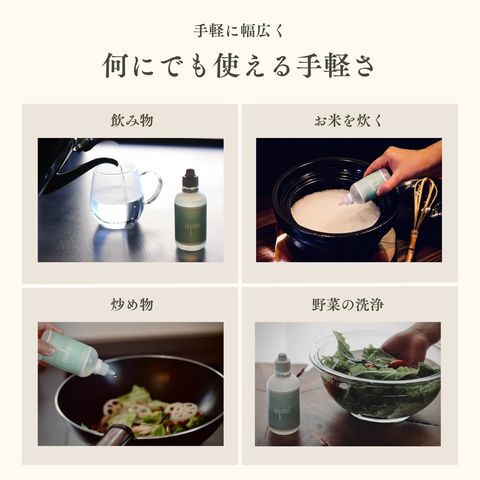 手軽に幅広く

何にでも使える手軽さ

飲み物

aimi

お米を炊く

炒め物

野菜の洗浄

aimi