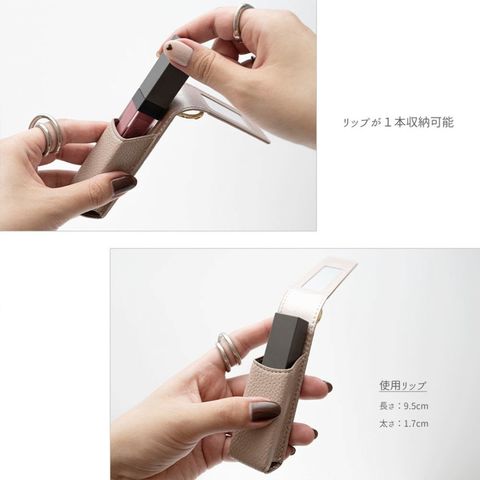 リップが１本収納可能

使用リップ

長さ：9.5cm

太さ：1.7cm