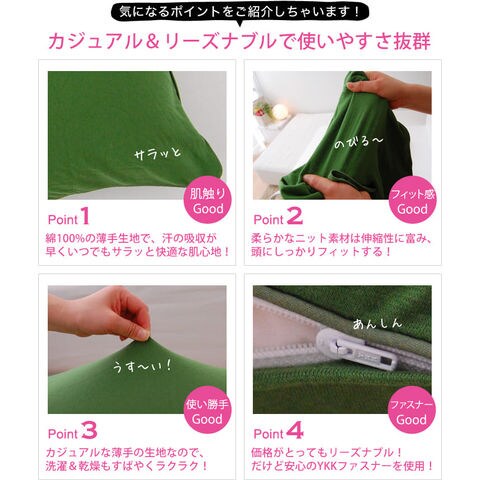 気になるポイントをご紹介しちゃいます！

カジュアル＆リーズナブルで使いやすさ抜群

サラッと

肌触り Good

Point 1

綿100%の薄手生地で、汗の吸収が早くいつでもサラッと快適な肌心地！

のびる〜

フィット感 Good

Point 2

柔らかなニット素材は伸縮性に富み、頭にしっかりフィットする！

うす〜い！

使い勝手 Good

Point 3

カジュアルな薄手の生地なので、洗濯＆乾燥もすばやくラクラク！

あんしん

ファスナー Good

Point 4

価格がとってもリーズナブル！だけど安心のYKKファスナーを使用！