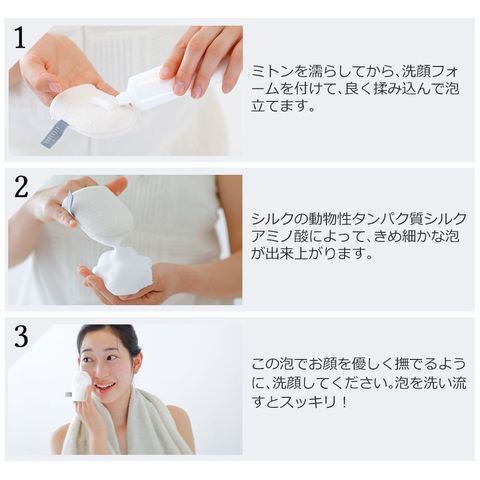 1

ミトンを濡らしてから、洗顔フォームを付けて、良く揉み込んで泡立てます。

2

シルクの動物性タンパク質シルクアミノ酸によって、きめ細かな泡が出来上がります。

3

この泡でお顔を優しく撫でるように、洗顔してください。泡を洗い流すとスッキリ！