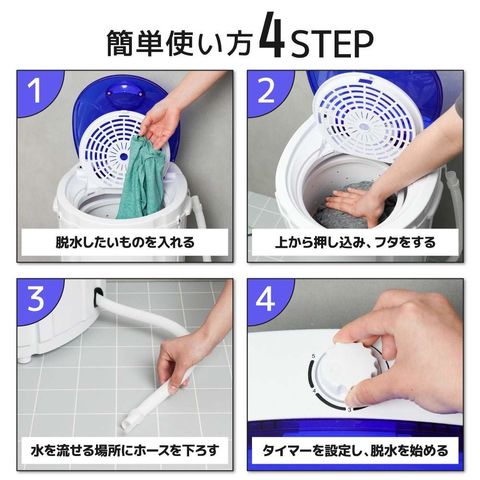 簡単使い方4STEP

1

脱水したいものを入れる

2

上から押し込み、フタをする

3

水を流せる場所にホースを下ろす

4

5

4

3

タイマーを設定し、脱水を始める