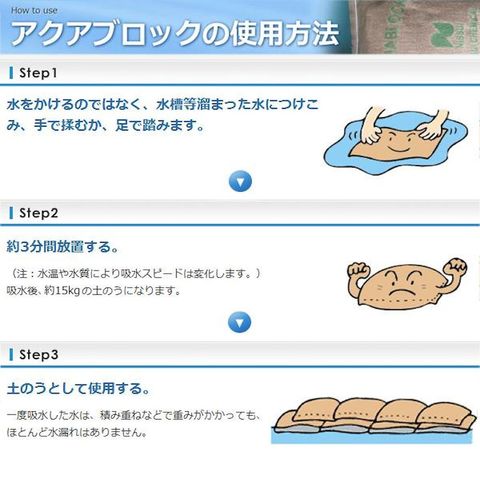 How to use
アクアブロックの使用方法

Step1

水をかけるのではなく、水槽等溜まった水につけこみ、手で揉むか、足で踏みます。

Step2

約3分間放置する。

（注：水温や水質により吸水スピードは変化します。）
吸水後、約15kgの土のうになります。

Step3

土のうとして使用する。

一度吸水した水は、積み重ねなどで重みがかかっても、ほとんど水漏れはありません。