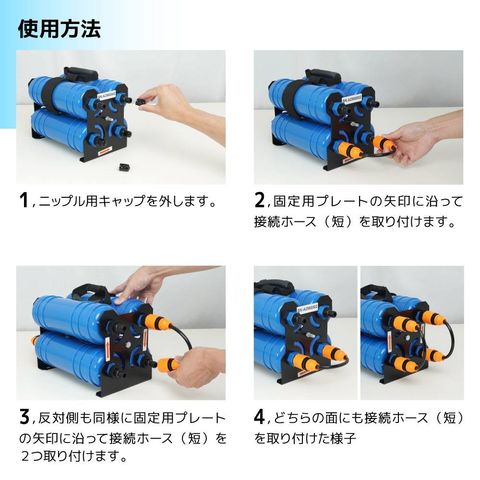 使用方法

1, ニップル用キャップを外します。

2, 固定用プレートの矢印に沿って接続ホース（短）を取り付けます。

3, 反対側も同様に固定用プレートの矢印に沿って接続ホース（短）を２つ取り付けます。

4, どちらの面にも接続ホース（短）を取り付けた様子