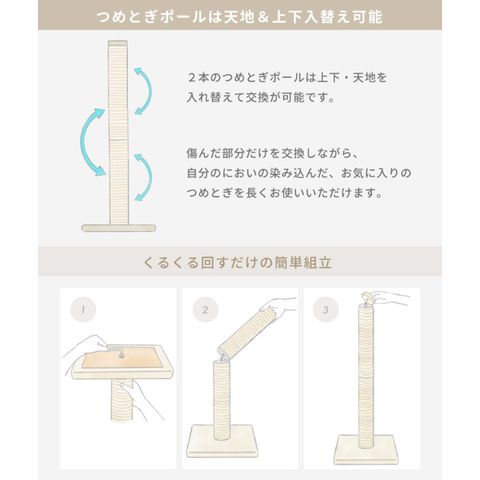 つめとぎポールは天地＆上下入替え可能

２本のつめとぎポールは上下・天地を入れ替えて交換が可能です。

傷んだ部分だけを交換しながら、自分のにおいの染み込んだ、お気に入りのつめとぎを長くお使いいただけます。

くるくる回すだけの簡単組立

1

2

3