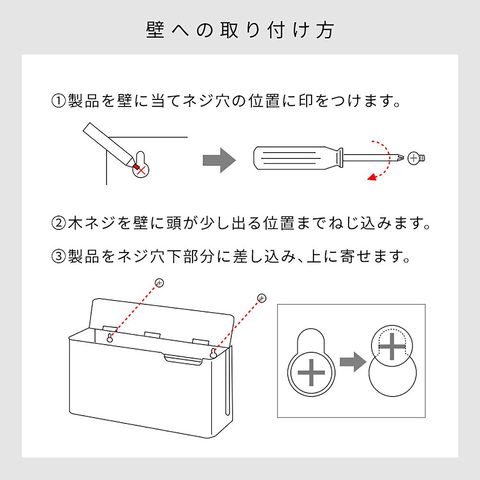 壁への取り付け方

①製品を壁に当てネジ穴の位置に印をつけます。

②木ネジを壁に頭が少し出る位置までねじ込みます。

③製品をネジ穴下部分に差し込み、上に寄せます。