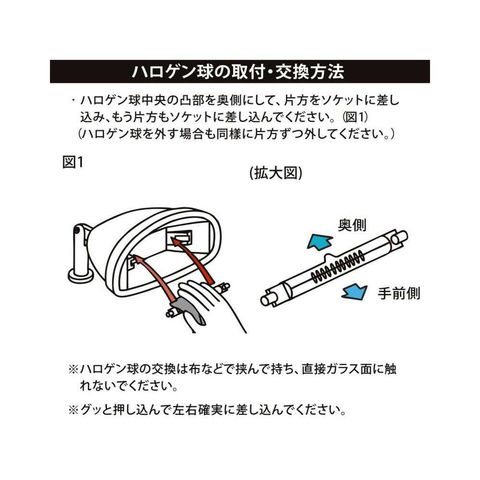 ハロゲン球の取付・交換方法

・ハロゲン球中央の凸部を奥側にして、片方をソケットに差し込み、もう片方もソケットに差し込んでください。(図1)
(ハロゲン球を外す場合も同様に片方ずつ外してください。)

図1

(拡大図)

奥側

手前側

※ハロゲン球の交換は布などで挟んで持ち、直接ガラス面に触れないでください。

※グッと押し込んで左右確実に差し込んでください。