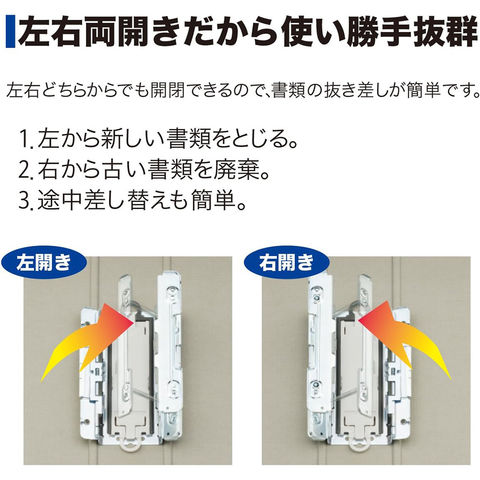 左右両開きだから使い勝手抜群

左右どちらからでも開閉できるので、書類の抜き差しが簡単です。

1. 左から新しい書類をとじる。
2. 右から古い書類を廃棄。
3. 途中差し替えも簡単。

左開き

右開き