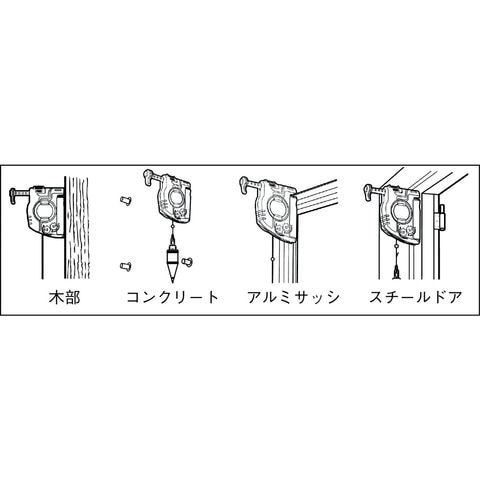 木部

コンクリート

アルミサッシ

スチールドア