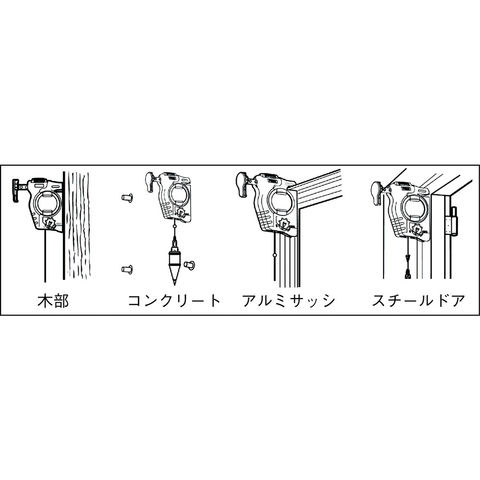 木部 コンクリート アルミサッシ スチールドア