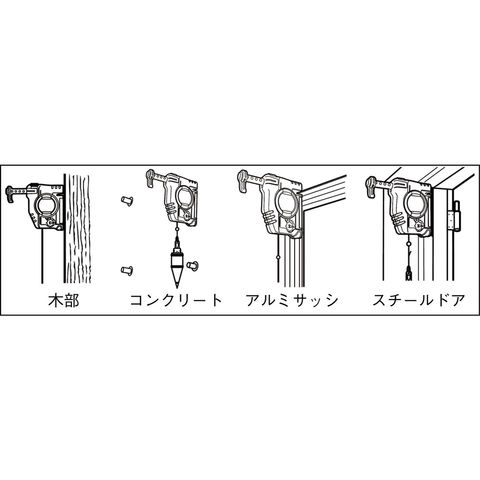 木部

コンクリート

アルミサッシ

スチールドア