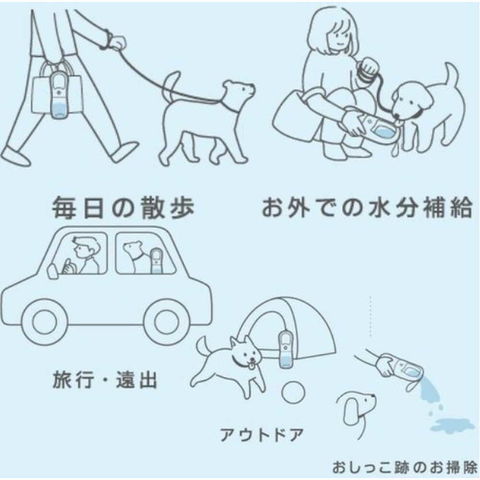 毎日の散歩

お外での水分補給

旅行・遠出

アウトドア

おしっこ跡のお掃除