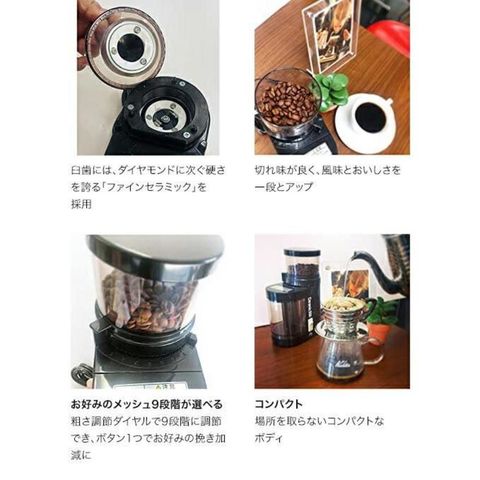 臼歯には、ダイヤモンドに次ぐ硬さを誇る「ファインセラミック」を採用

切れ味が良く、風味とおいしさを一段とアップ

お好みのメッシュ9段階が選べる
粗さ調節ダイヤルで9段階に調節でき、ボタン1つでお好みの挽き加減に

コンパクト
場所を取らないコンパクトなボディ