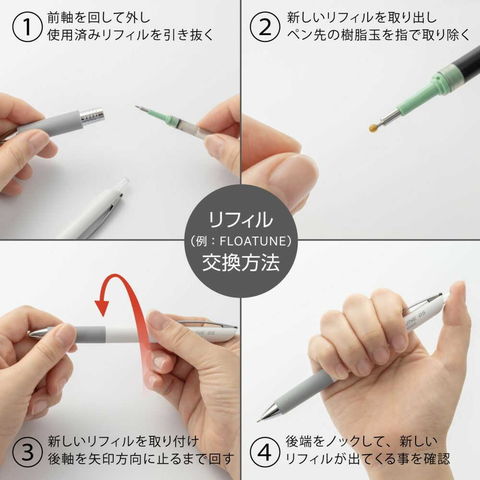 ① 前軸を回して外し
使用済みリフィルを引き抜く

② 新しいリフィルを取り出し
ペン先の樹脂玉を指で取り除く

リフィル
（例：FLOATUNE）
交換方法

③ 新しいリフィルを取り付け
後軸を矢印方向に止るまで回す

④ 後端をノックして、新しい
リフィルが出てくる事を確認