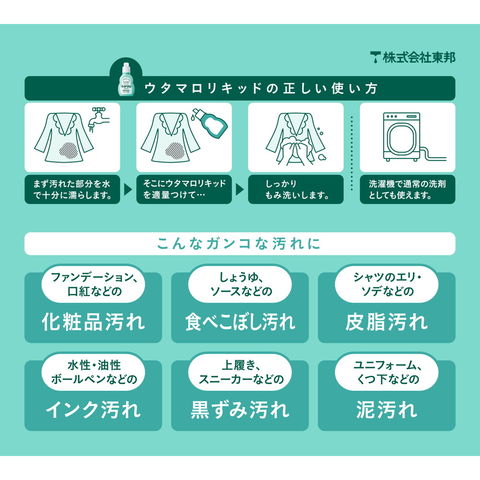 株式会社東邦

ウタマロリキッドの正しい使い方

まず汚れた部分を水で十分に濡らします。

そこにウタマロリキッドを適量つけて…

しっかりもみ洗いします。

洗濯機で通常の洗剤としても使えます。

こんなガンコな汚れに

ファンデーション、口紅などの
化粧品汚れ

しょうゆ、ソースなどの
食べこぼし汚れ

シャツのエリ・ソデなどの
皮脂汚れ

水性・油性ボールペンなどの
インク汚れ

上履き、スニーカーなどの
黒ずみ汚れ

ユニフォーム、くつ下などの
泥汚れ