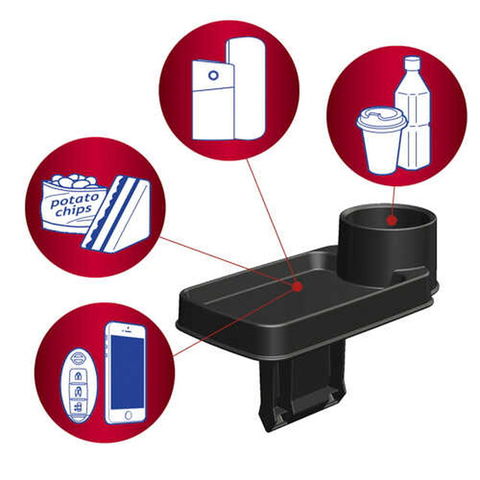 potato chips