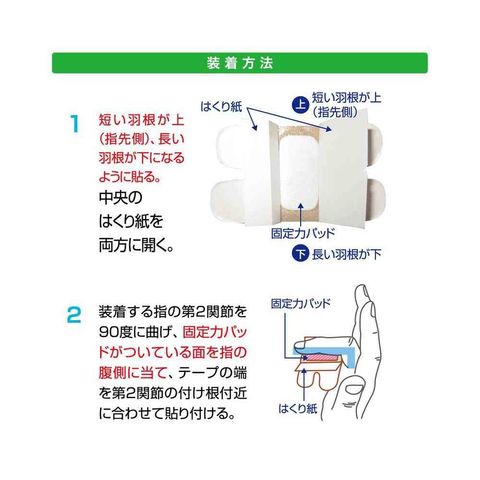 装着方法

1 短い羽根が上（指先側）、長い羽根が下になるように貼る。中央のはくり紙を両方に開く。

はくり紙

上 短い羽根が上（指先側）

固定力パッド

下 長い羽根が下

2 装着する指の第2関節を90度に曲げ、固定力パッドがついている面を指の腹側に当て、テープの端を第2関節の付け根付近に合わせて貼り付ける。

固定力パッド

はくり紙