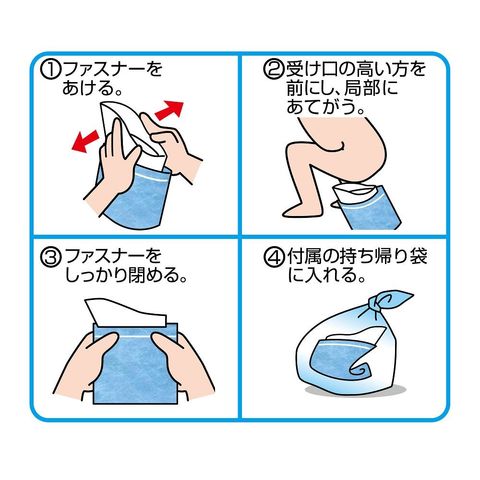 ①ファスナーをあける。

②受け口の高い方を前にし、局部にあてがう。

③ファスナーをしっかり閉める。

④付属の持ち帰り袋に入れる。