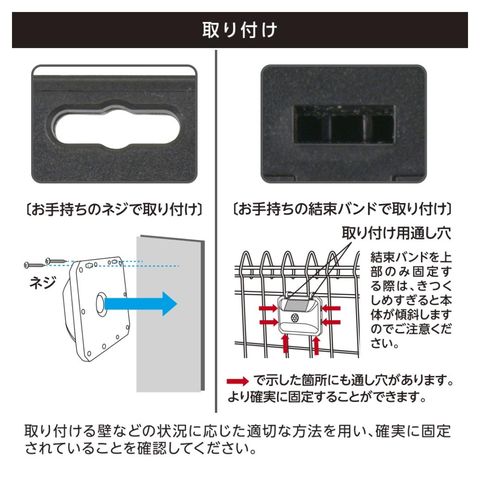 取り付け

〔お手持ちのネジで取り付け〕

ネジ

〔お手持ちの結束バンドで取り付け〕

取り付け用通し穴

結束バンドを上部のみ固定する際は、きつくしめすぎると本体が傾斜しますのでご注意ください。

で示した箇所にも通し穴があります。より確実に固定することができます。

取り付ける壁などの状況に応じた適切な方法を用い、確実に固定されていることを確認してください。