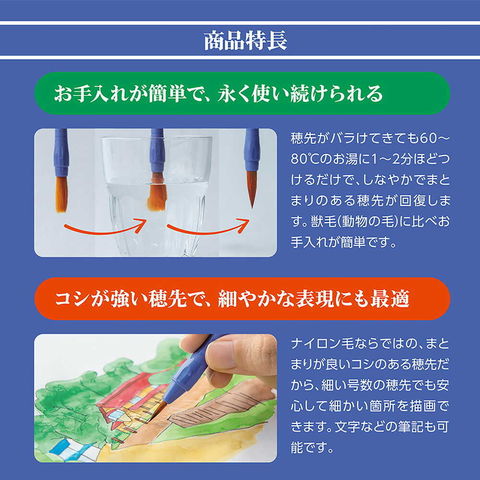 商品特長

お手入れが簡単で、永く使い続けられる

穂先がバラけてきても60～80℃のお湯に1～2分ほどつけるだけで、しなやかでまとまりのある穂先が回復します。獣毛(動物の毛)に比べお手入れが簡単です。

コシが強い穂先で、細やかな表現にも最適

ナイロン毛ならではの、まとまりが良いコシのある穂先だから、細い号数の穂先でも安心して細かい箇所を描画できます。文字などの筆記も可能です。